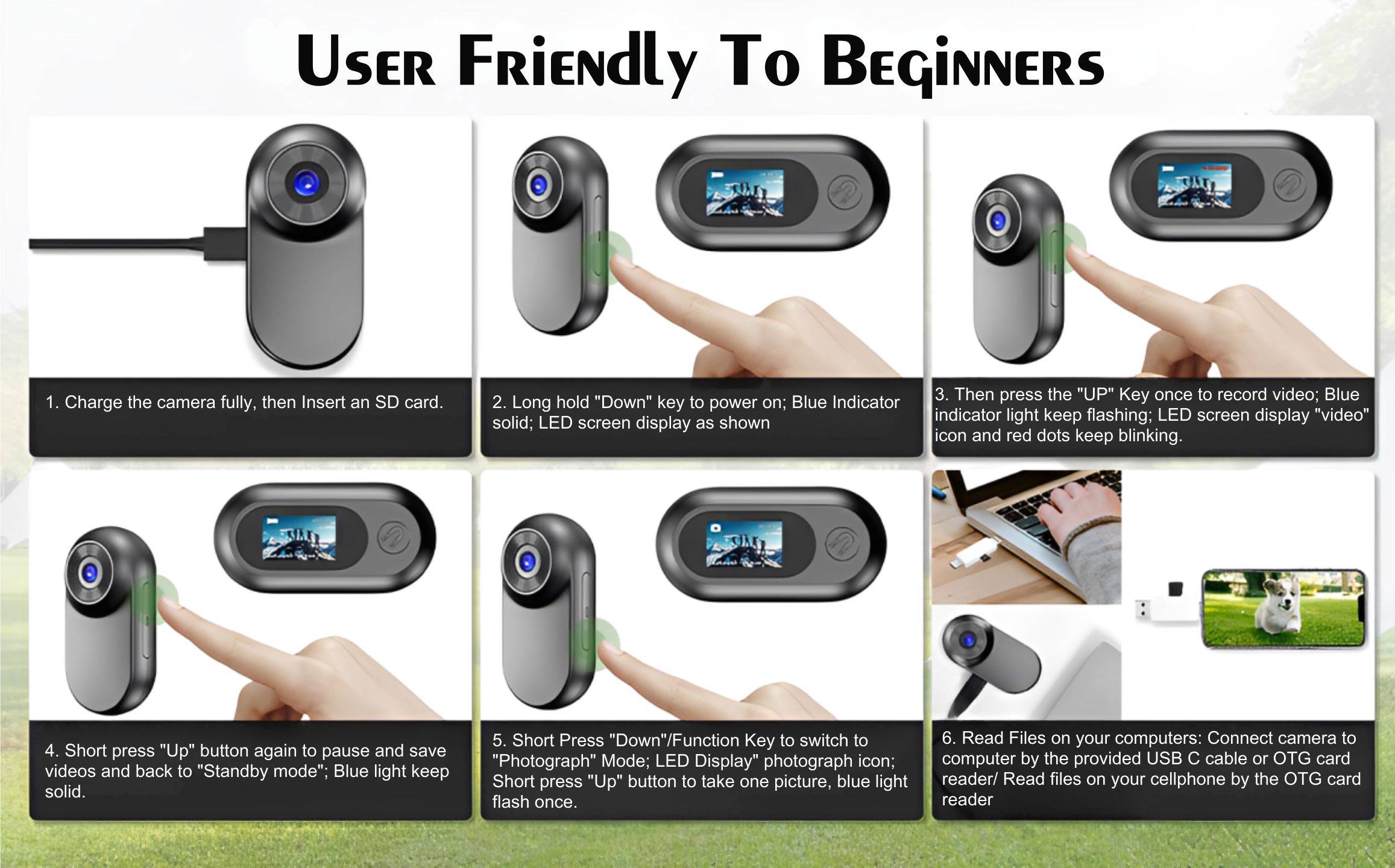 User Friendly To Beginners

1. Charge the camera fully, then Insert an SD card.

2. Long hold "Down" key to power on; Blue Indicator solid; LED screen display as shown

3. Then press the "UP" Key once to record video; Blue indicator light keep flashing; LED screen display "video" icon and red dots keep blinking.

4. Short press "Up" button again to pause and save videos and back to "Standby mode"; Blue light keep solid.

5. Short Press "Down"/Function Key to switch to "Photograph" Mode; LED Display" photograph icon; Short press "Up" button to take one picture, blue light flash once.

6. Read Files on your computers: Connect camera to computer by the provided USB C cable or OTG card reader/ Read files on your cellphone by the OTG card reader